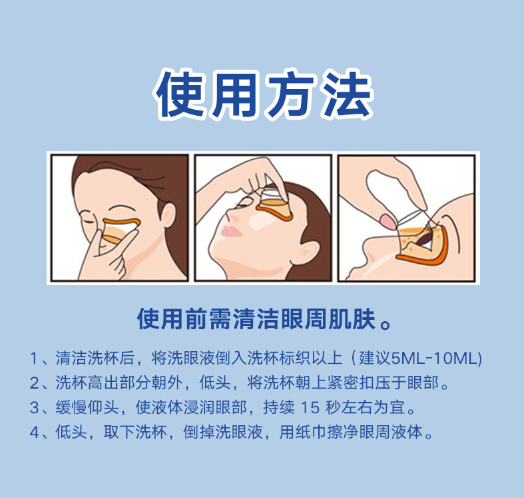 使用方法

使用前需清洁眼周肌肤。

1、清洁洗杯后，将洗眼液倒入洗杯标织以上（建议5ML-10ML)
2、洗杯高出部分朝外，低头，将洗杯朝上紧密扣压于眼部。
3、缓慢仰头，使液体浸润眼部，持续 15 秒左右为宜。
4、低头，取下洗杯，倒掉洗眼液，用纸巾擦净眼周液体。