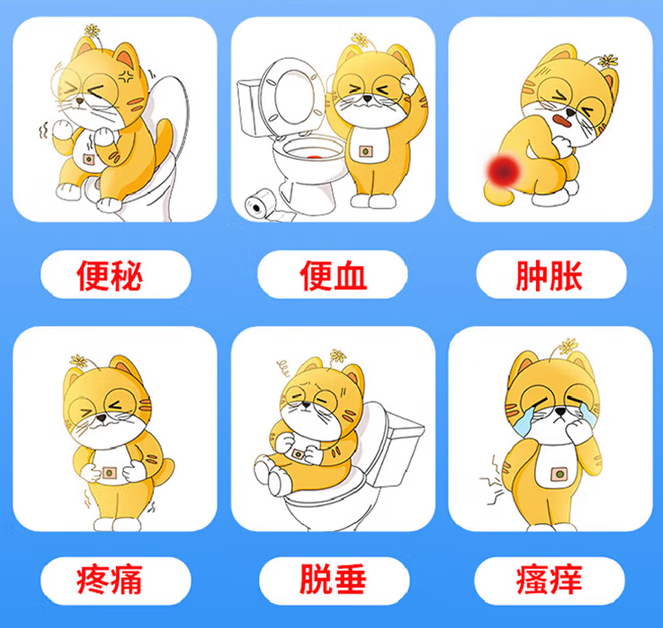 便秘

便血

肿胀

疼痛

脱垂

瘙痒